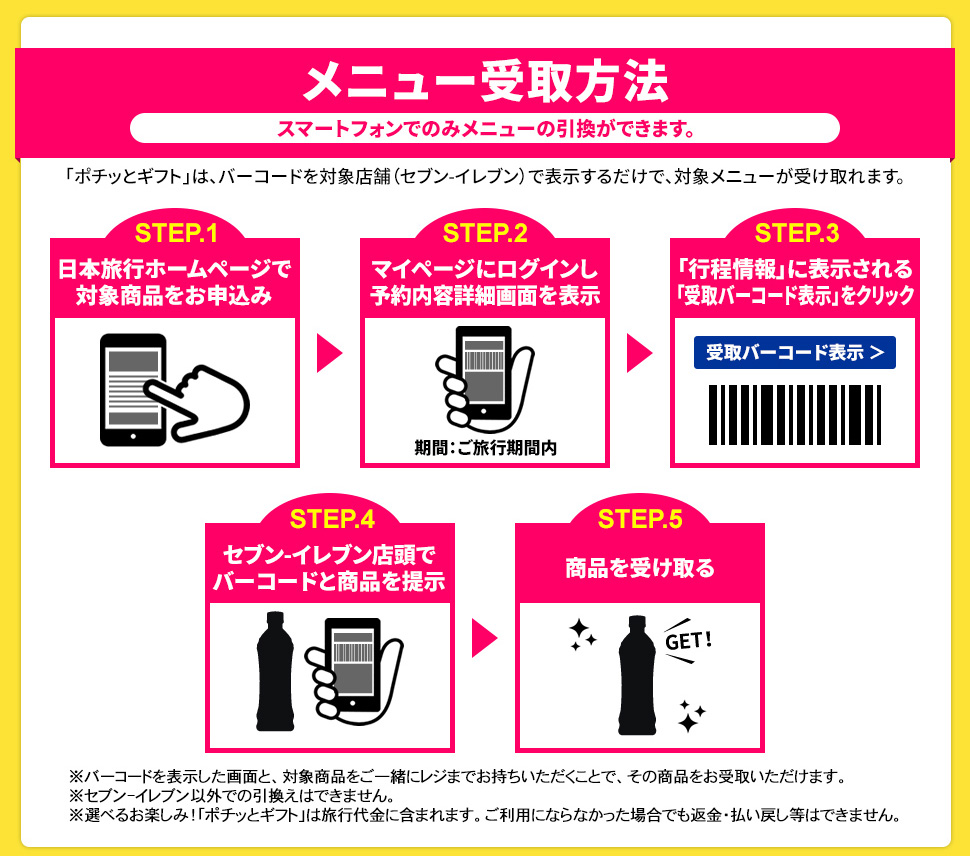 メニュー受取方法

スマートフォンでのみメニューの引換ができます。

「ポチッとギフト」は、バーコードを対象店舗（セブン-イレブン）で表示するだけで、対象メニューが受け取れます。

STEP.1
日本旅行ホームページで対象商品をお申込み

STEP.2
マイページにログインし予約内容詳細画面を表示

期間：ご旅行期間内

STEP.3
「行程情報」に表示される「受取バーコード表示」をクリック

受取バーコード表示 ＞

STEP.4
セブン-イレブン店頭でバーコードと商品を提示

STEP.5
商品を受け取る

GET!

※バーコードを表示した画面と、対象商品をご一緒にレジまでお持ちいただくことで、その商品をお受取いただけます。
※セブン-イレブン以外での引換えはできません。
※選べるお楽しみ！「ポチッとギフト」は旅行代金に含まれます。ご利用にならなかった場合でも返金・払い戻し等はできません。